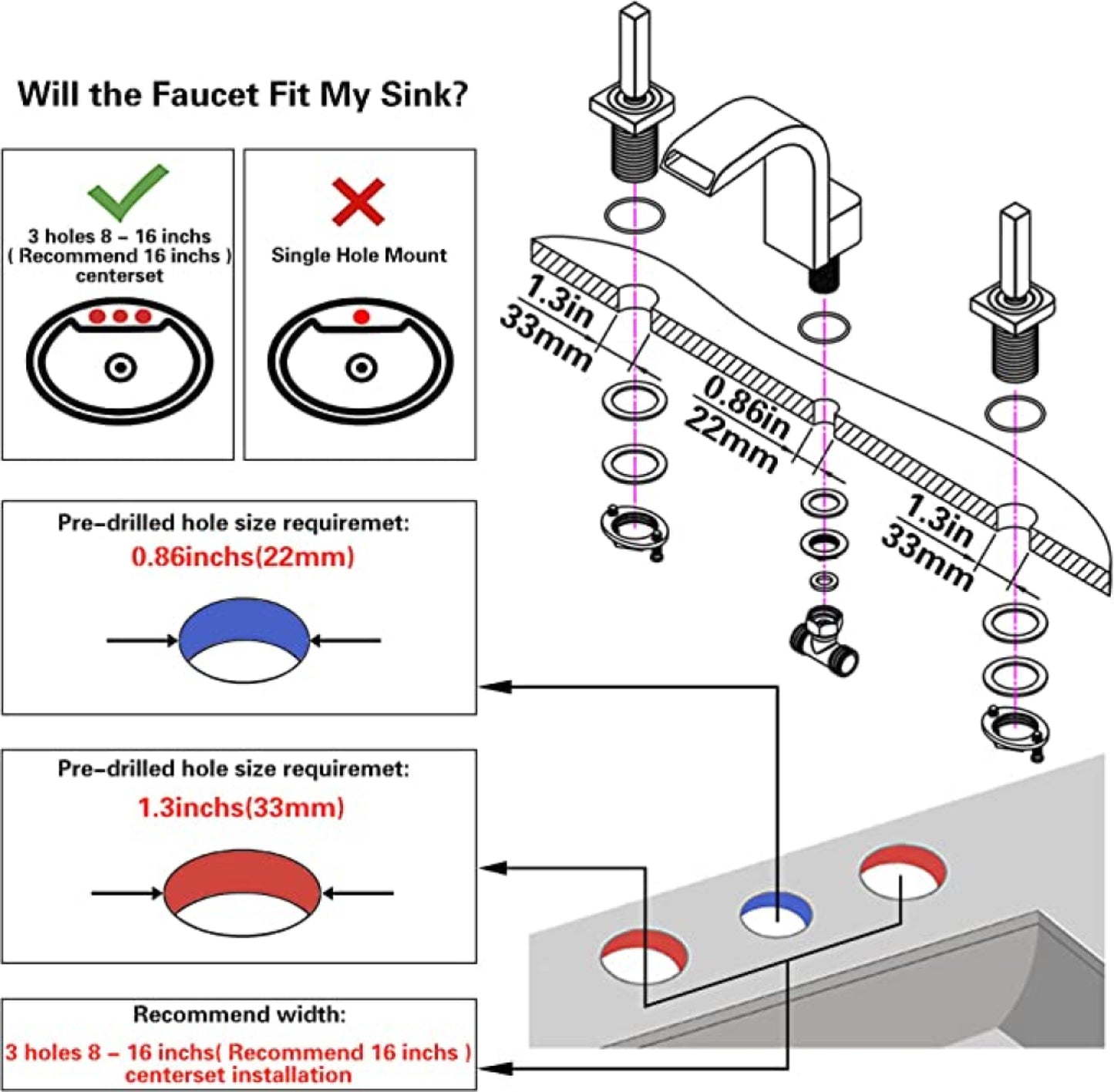 Will the Faucet Fit My Sink?

3 holes 8 - 16 inchs ( Recommend 16 inchs ) centerset

Single Hole Mount

1.3in
33mm

0.86in
22mm

1.3in
33mm

Pre-drilled hole size requiremet:
0.86inchs(22mm)

Pre-drilled hole size requiremet:
1.3inchs(33mm)

Recommend width:
3 holes 8 - 16 inchs( Recommend 16 inchs ) centerset installation