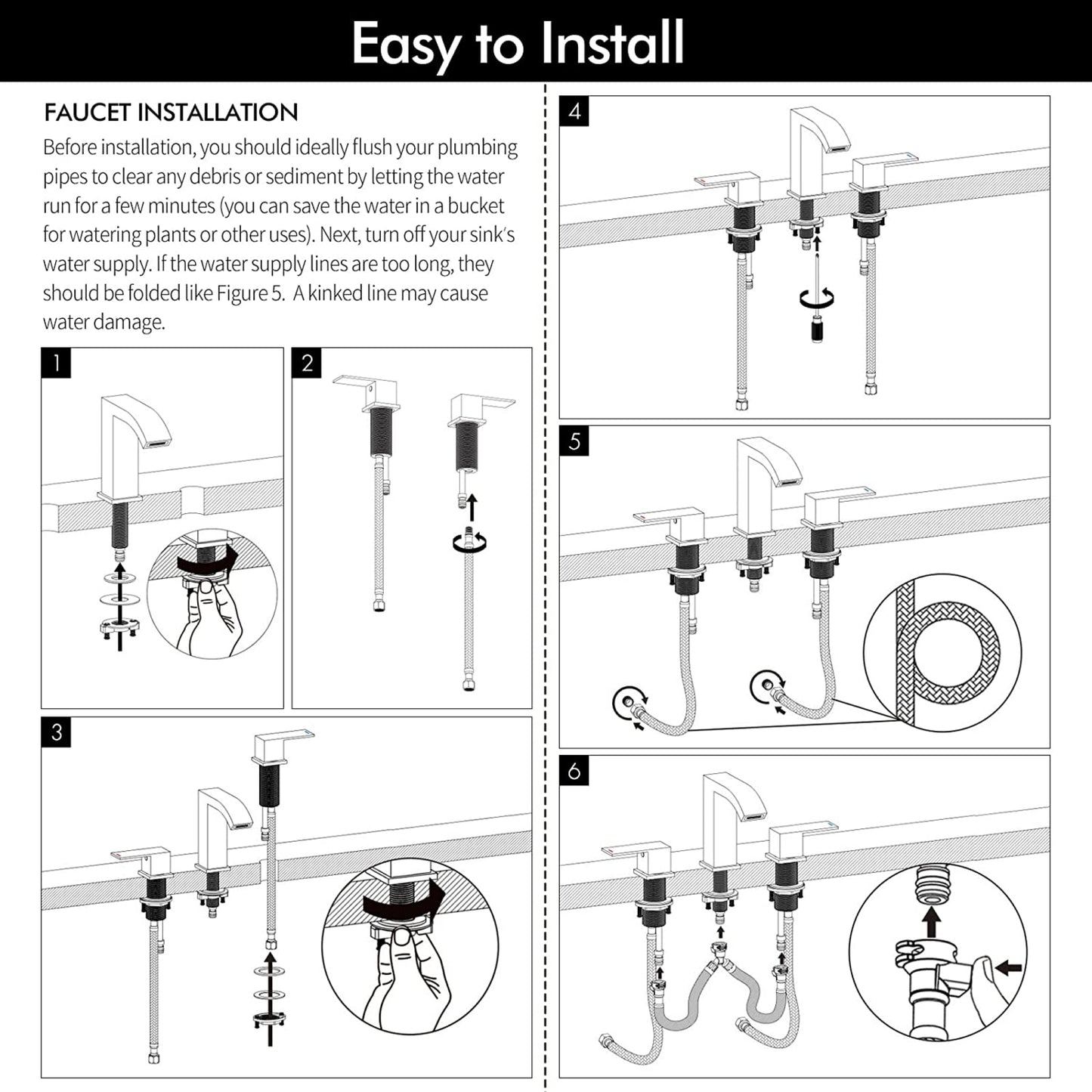 Easy to Install

FAUCET INSTALLATION

Before installation, you should ideally flush your plumbing pipes to clear any debris or sediment by letting the water run for a few minutes (you can save the water in a bucket for watering plants or other uses). Next, turn off your sink's water supply. If the water supply lines are too long, they should be folded like Figure 5. A kinked line may cause water damage.

1

2

3

4

5

6