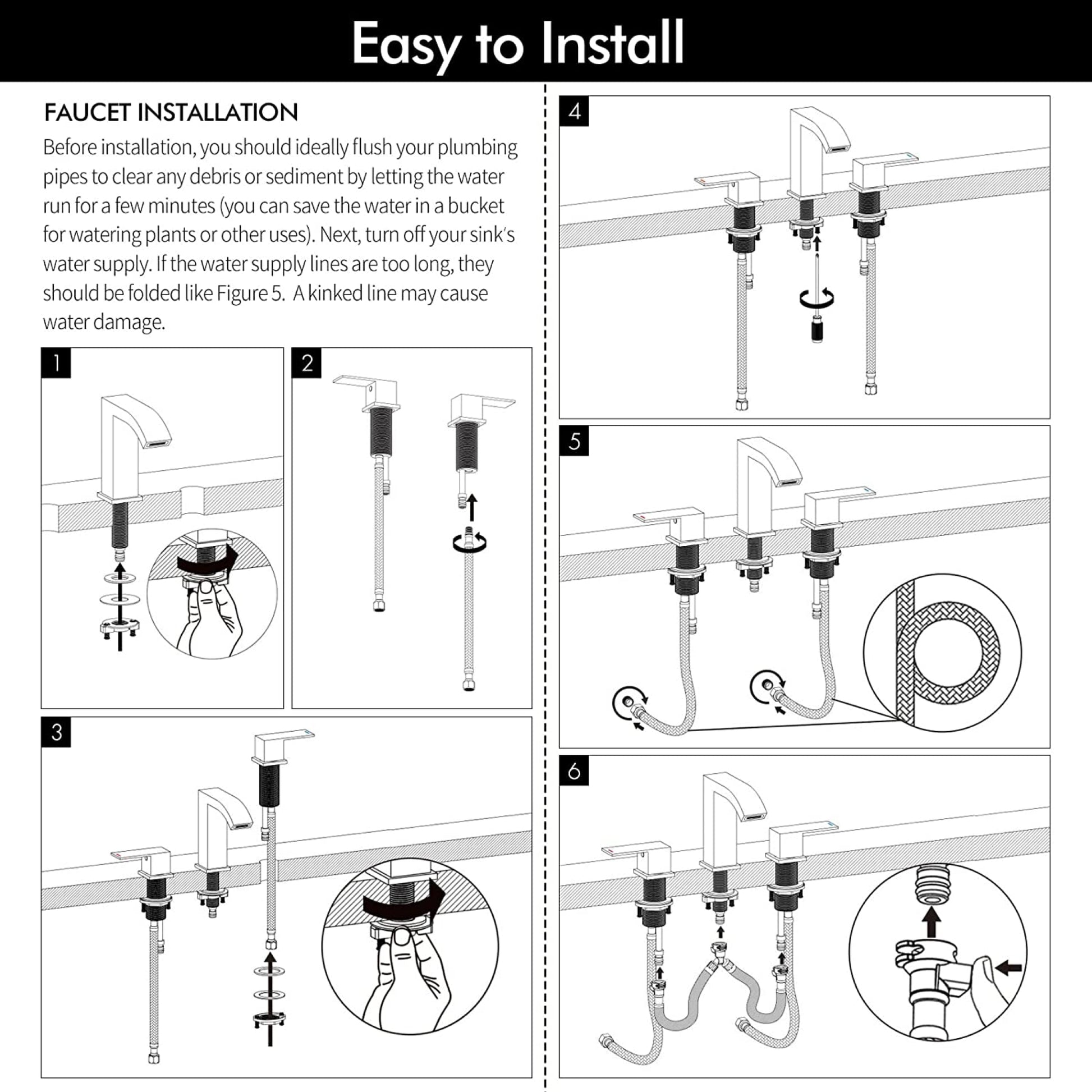 Easy to Install

FAUCET INSTALLATION

Before installation, you should ideally flush your plumbing pipes to clear any debris or sediment by letting the water run for a few minutes (you can save the water in a bucket for watering plants or other uses). Next, turn off your sink's water supply. If the water supply lines are too long, they should be folded like Figure 5. A kinked line may cause water damage.

1

2

3

4

5

6