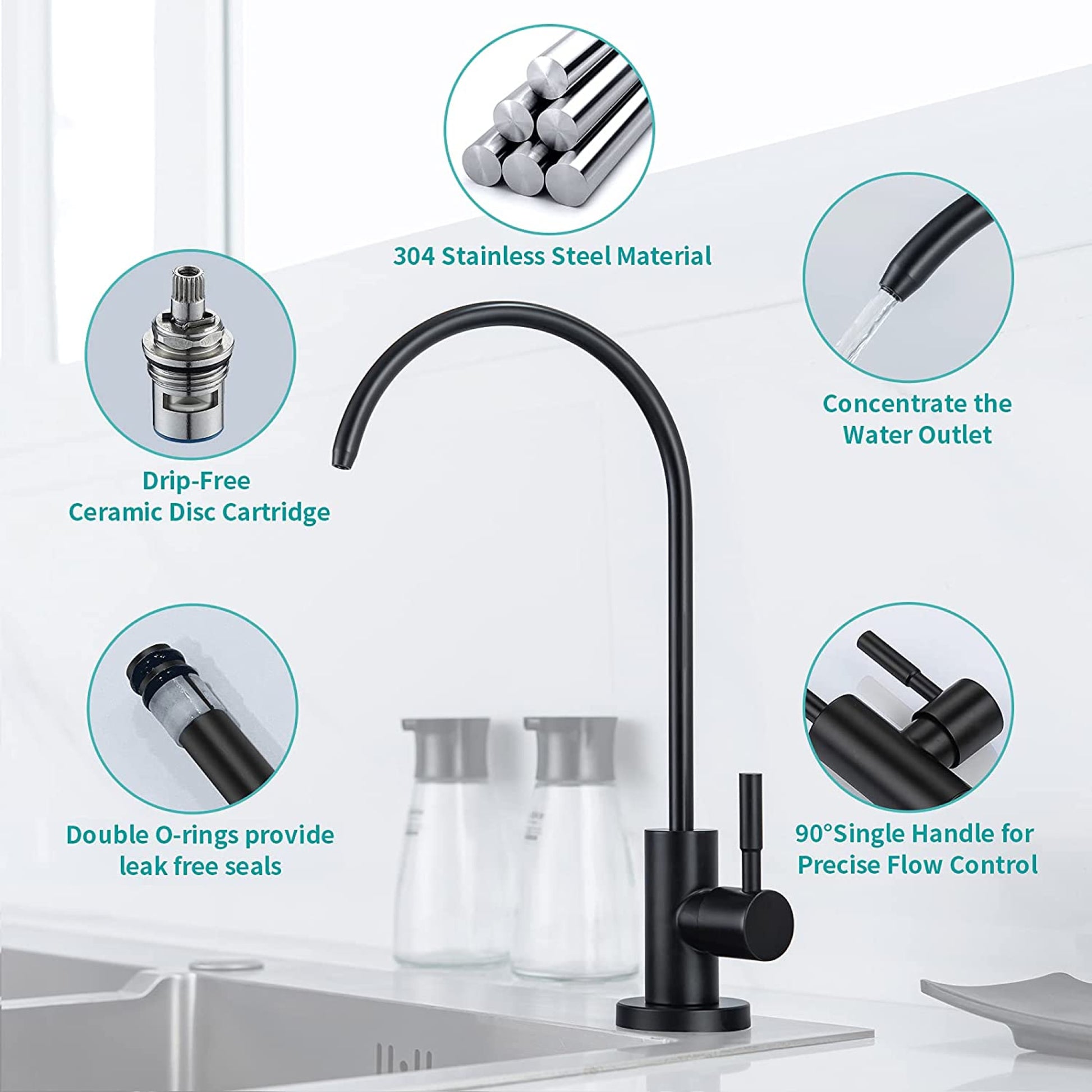 304 Stainless Steel Material

Drip-Free
Ceramic Disc Cartridge

Concentrate the
Water Outlet

Double O-rings provide
leak free seals

90°Single Handle for
Precise Flow Control