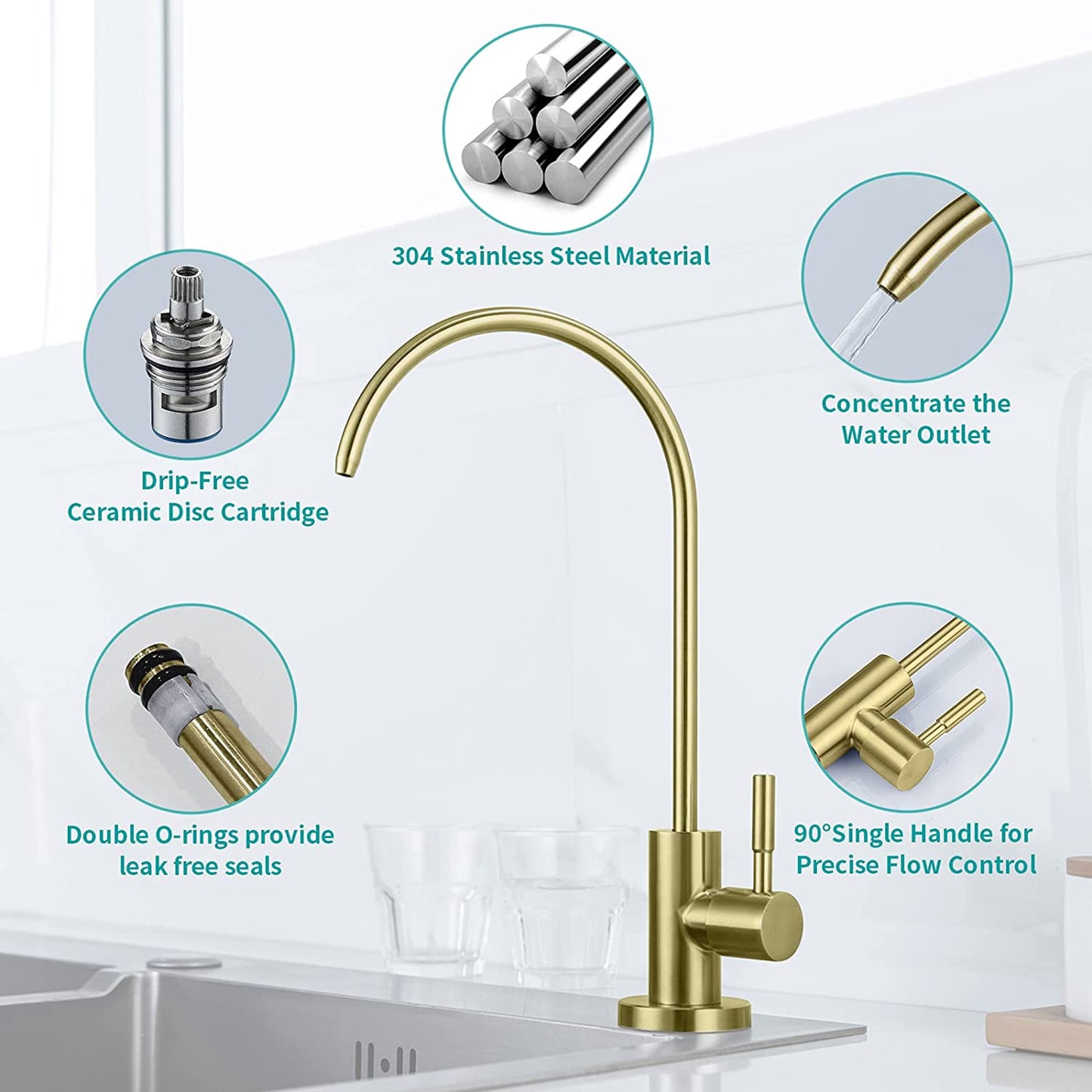 304 Stainless Steel Material

Drip-Free
Ceramic Disc Cartridge

Concentrate the
Water Outlet

Double O-rings provide
leak free seals

90°Single Handle for
Precise Flow Control